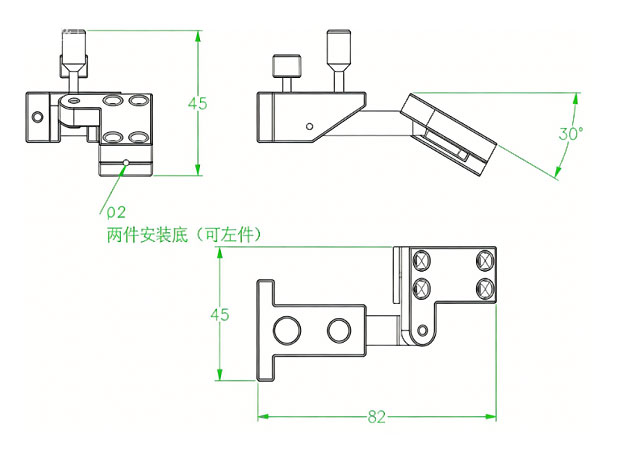 45

30°

ρ2
两件安装底（可左件）

45

82